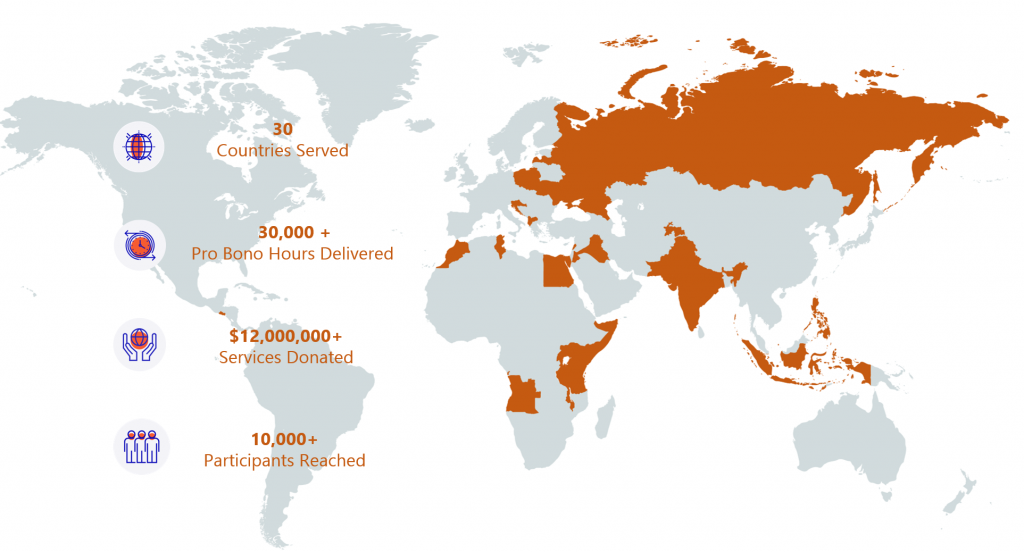 30
Countries Served

30,000 +
Pro Bono Hours Delivered

$12,000,000+
Services Donated

10,000+
Participants Reached